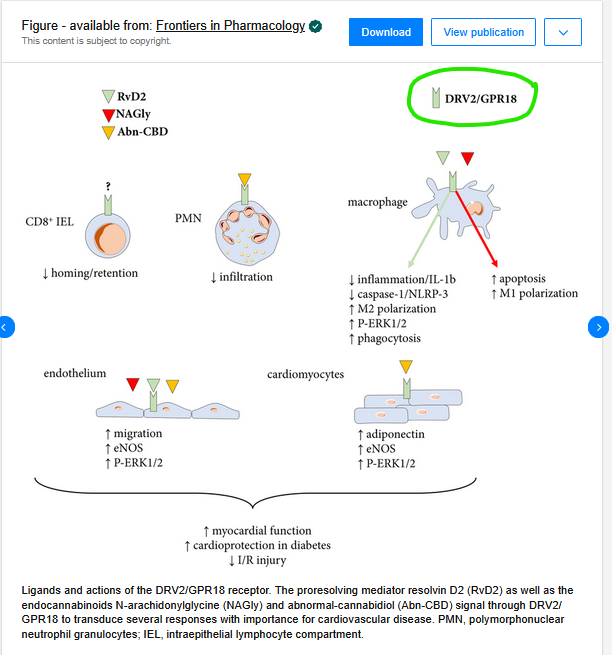 Figure - available from: Frontiers in Pharmacology
This content is subject to copyright.

Download
View publication

RvD2
NAGly
Abn-CBD

DRV2/GPR18

?

CD8⁺ IEL

↓ homing/retention

PMN

↓ infiltration

macrophage

↓ inflammation/IL-1b
↓ caspase-1/NLRP-3
↑ M2 polarization
↑ P-ERK1/2
↑ phagocytosis

↑ apoptosis
↑ M1 polarization

endothelium

↑ migration
↑ eNOS
↑ P-ERK1/2

cardiomyocytes

↑ adiponectin
↑ eNOS
↑ P-ERK1/2

↑ myocardial function
↑ cardioprotection in diabetes
↓ I/R injury

Ligands and actions of the DRV2/GPR18 receptor. The proresolving mediator resolvin D2 (RvD2) as well as the endocannabinoids N-arachidonylglycine (NAGly) and abnormal-cannabidiol (Abn-CBD) signal through DRV2/GPR18 to transduce several responses with importance for cardiovascular disease. PMN, polymorphonuclear neutrophil granulocytes; IEL, intraepithelial lymphocyte compartment.